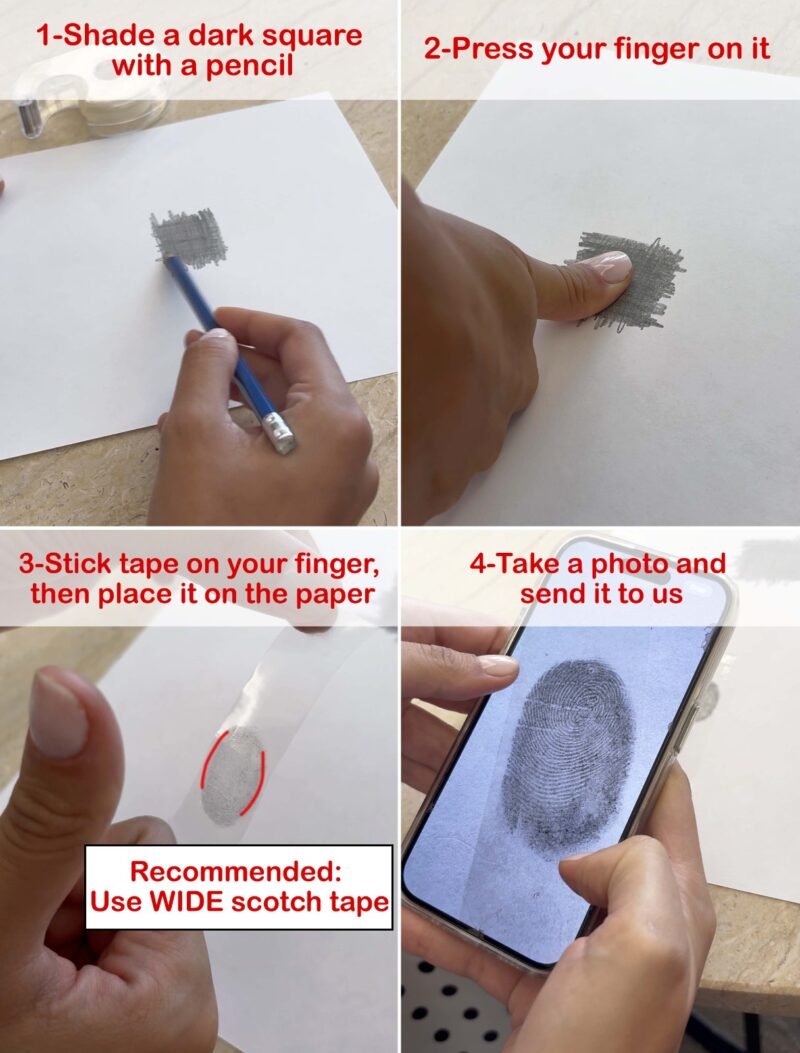 1-Shade a dark square with a pencil

2-Press your finger on it

3-Stick tape on your finger, then place it on the paper

Recommended: Use WIDE scotch tape

4-Take a photo and send it to us